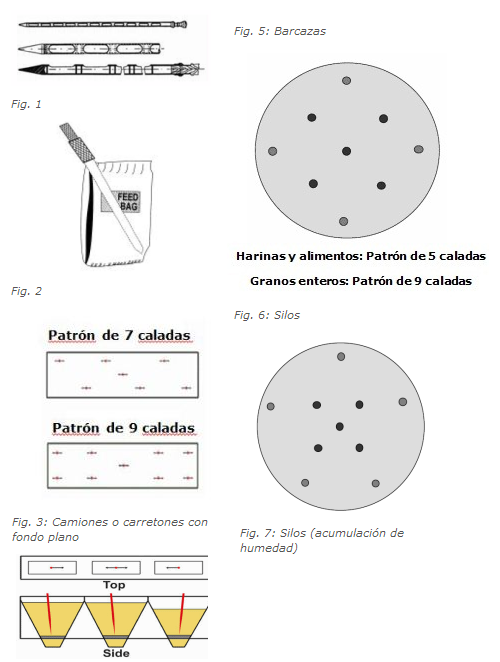 Fig. 1

FEED BAG

Fig. 2

Patrón de 7 caladas

Patrón de 9 caladas

Fig. 3: Camiones o carretones con fondo plano

Top

Side

Fig. 5: Barcazas

Harinas y alimentos: Patrón de 5 caladas

Granos enteros: Patrón de 9 caladas

Fig. 6: Silos

Fig. 7: Silos (acumulación de humedad)