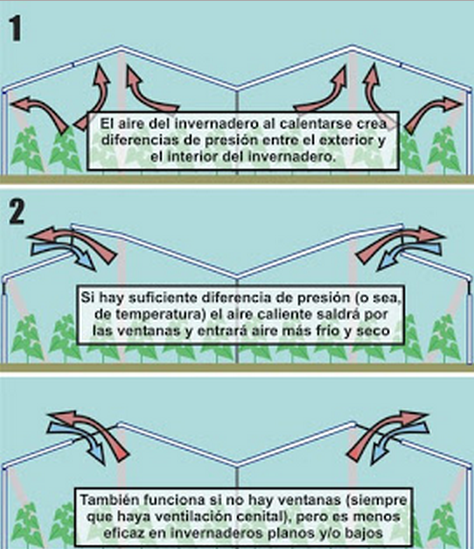 1

El aire del invernadero al calentarse crea diferencias de presión entre el exterior y el interior del invernadero.

2

Si hay suficiente diferencia de presión (o sea, de temperatura) el aire caliente saldrá por las ventanas y entrará aire más frío y seco

También funciona si no hay ventanas (siempre que haya ventilación cenital), pero es menos eficaz en invernaderos planos y/o bajos